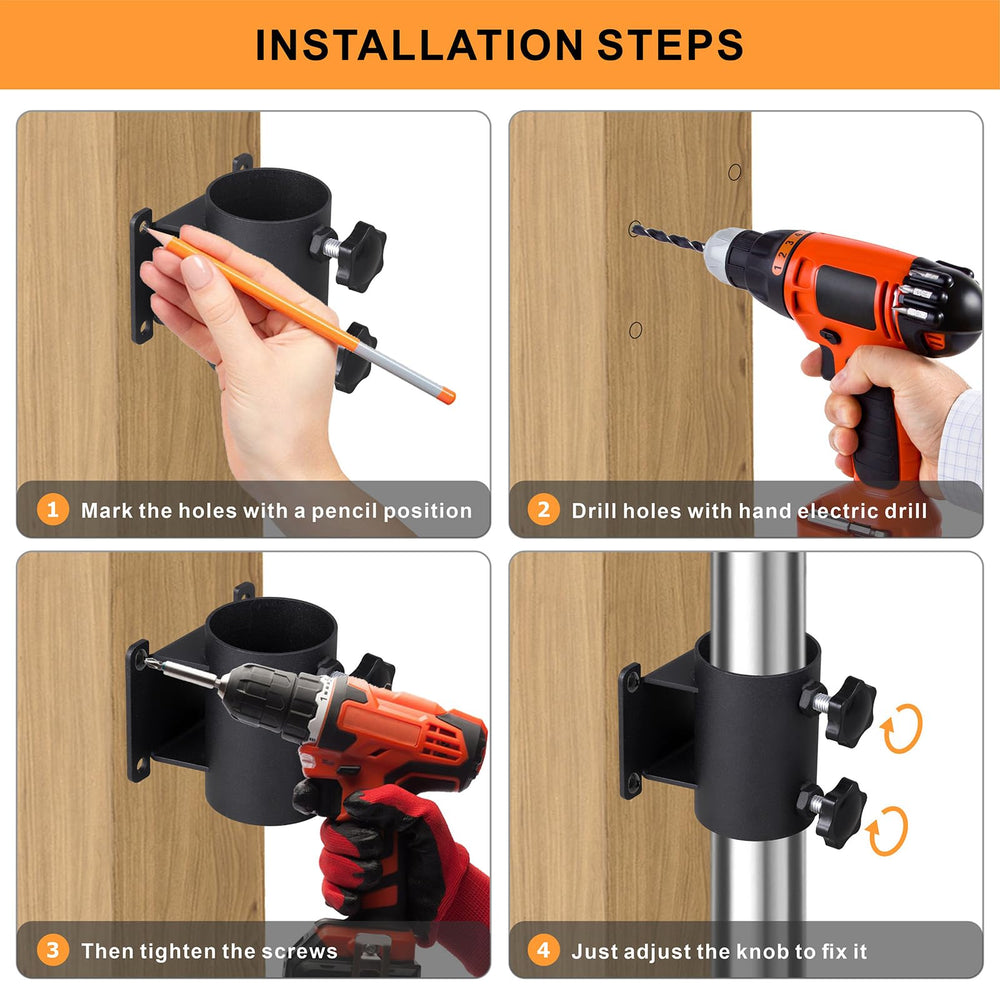 INSTALLATION STEPS

1 Mark the holes with a pencil position

2 Drill holes with hand electric drill

3 Then tighten the screws

4 Just adjust the knob to fix it