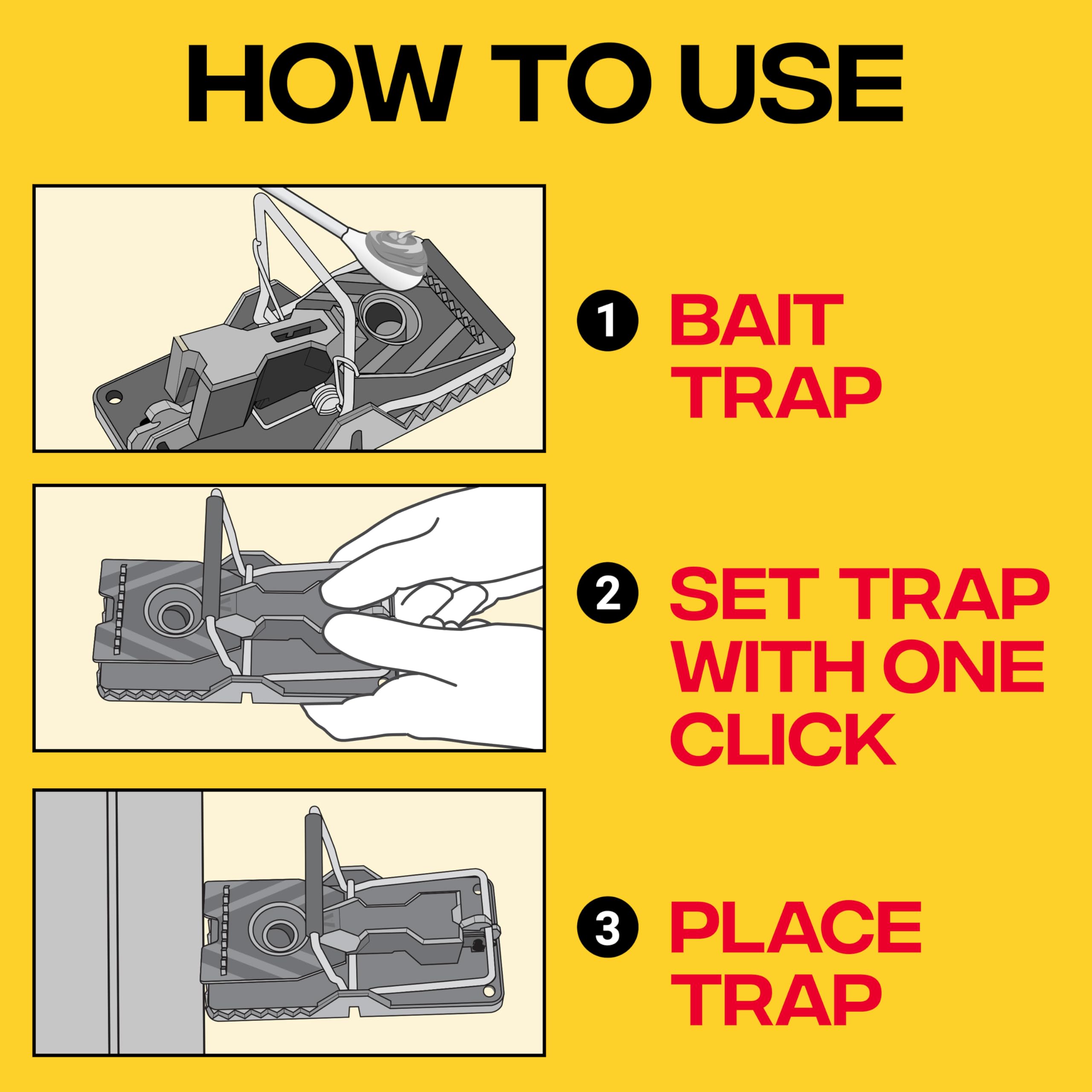 HOW TO USE

1 BAIT TRAP

2 SET TRAP WITH ONE CLICK

3 PLACE TRAP