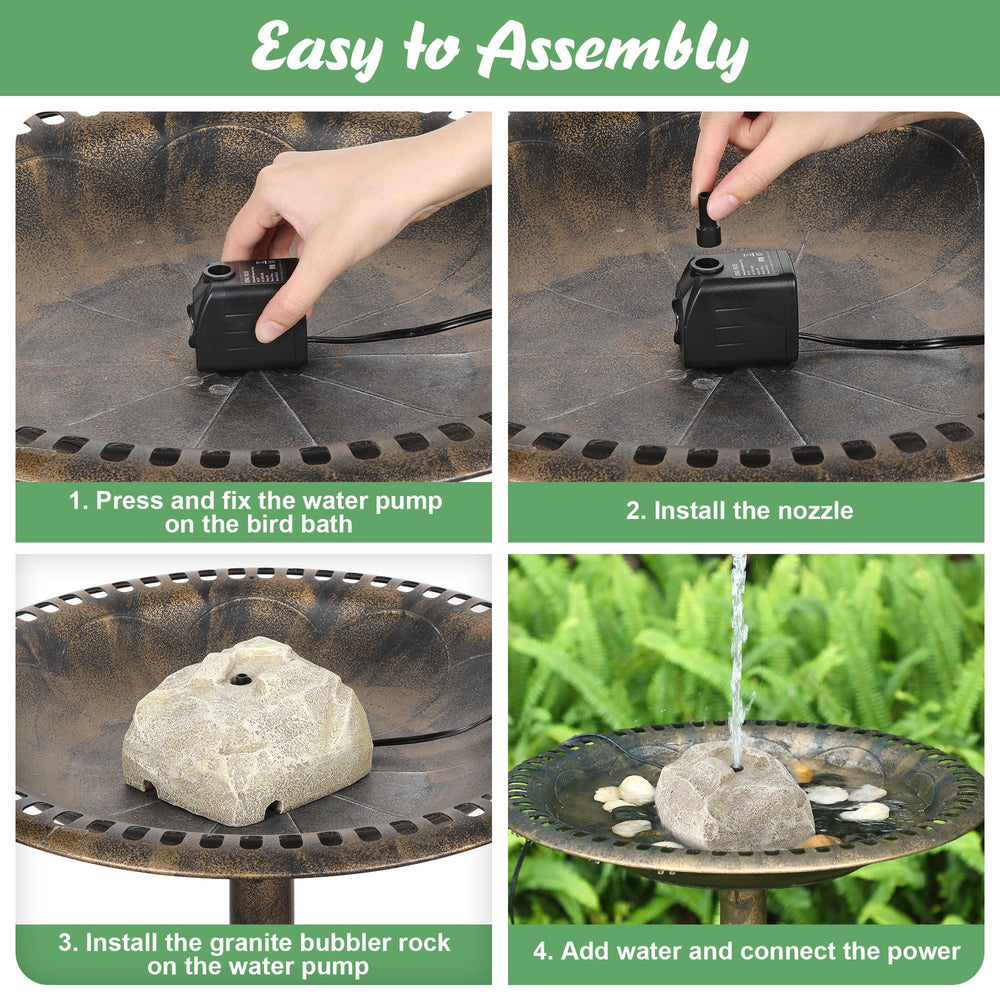 Easy to Assembly

1. Press and fix the water pump on the bird bath

2. Install the nozzle

3. Install the granite bubbler rock on the water pump

4. Add water and connect the power