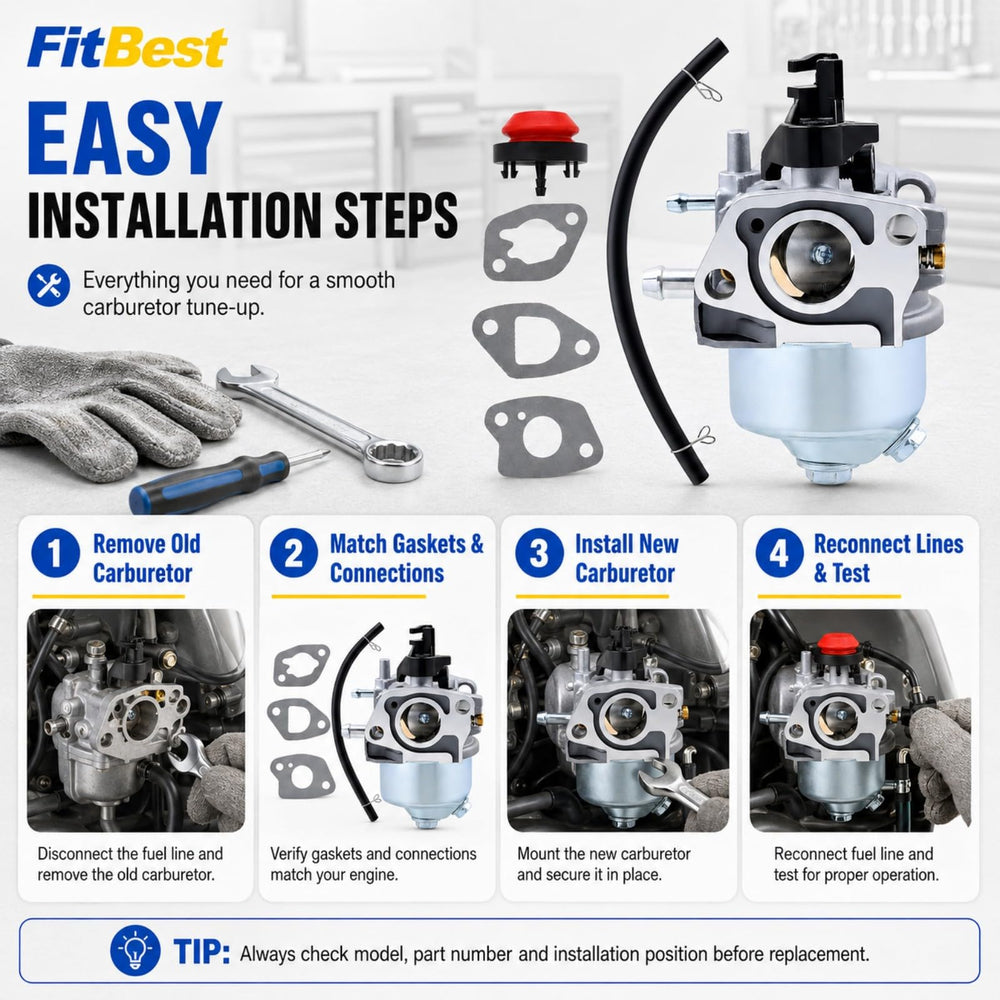 FitBest

EASY
INSTALLATION STEPS

Everything you need for a smooth carburetor tune-up.

1 Remove Old Carburetor

Disconnect the fuel line and remove the old carburetor.

2 Match Gaskets & Connections

Verify gaskets and connections match your engine.

3 Install New Carburetor

Mount the new carburetor and secure it in place.

4 Reconnect Lines & Test

Reconnect fuel line and test for proper operation.

TIP: Always check model, part number and installation position before replacement.