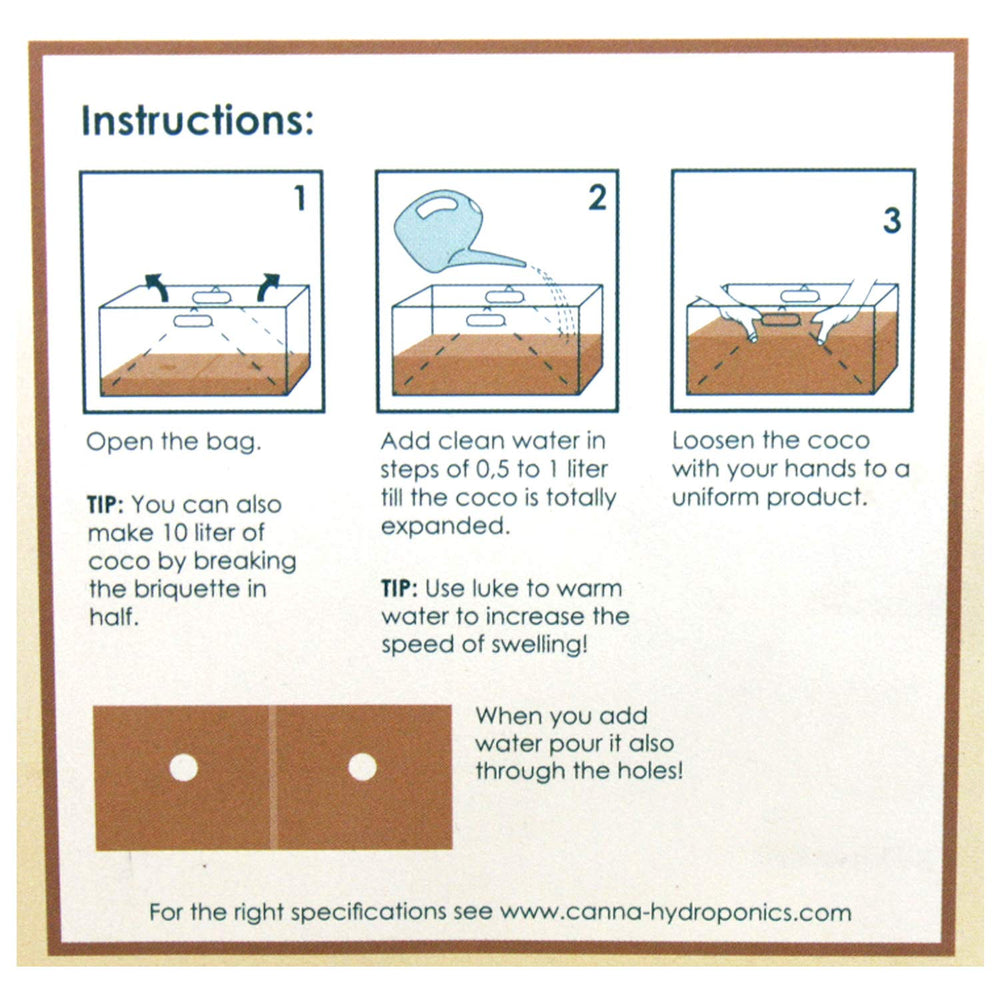 Instructions:

1

Open the bag.

TIP: You can also make 10 liter of coco by breaking the briquette in half.

2

Add clean water in steps of 0,5 to 1 liter till the coco is totally expanded.

TIP: Use luke to warm water to increase the speed of swelling!

3

Loosen the coco with your hands to a uniform product.

When you add water pour it also through the holes!

For the right specifications see www.canna-hydroponics.com