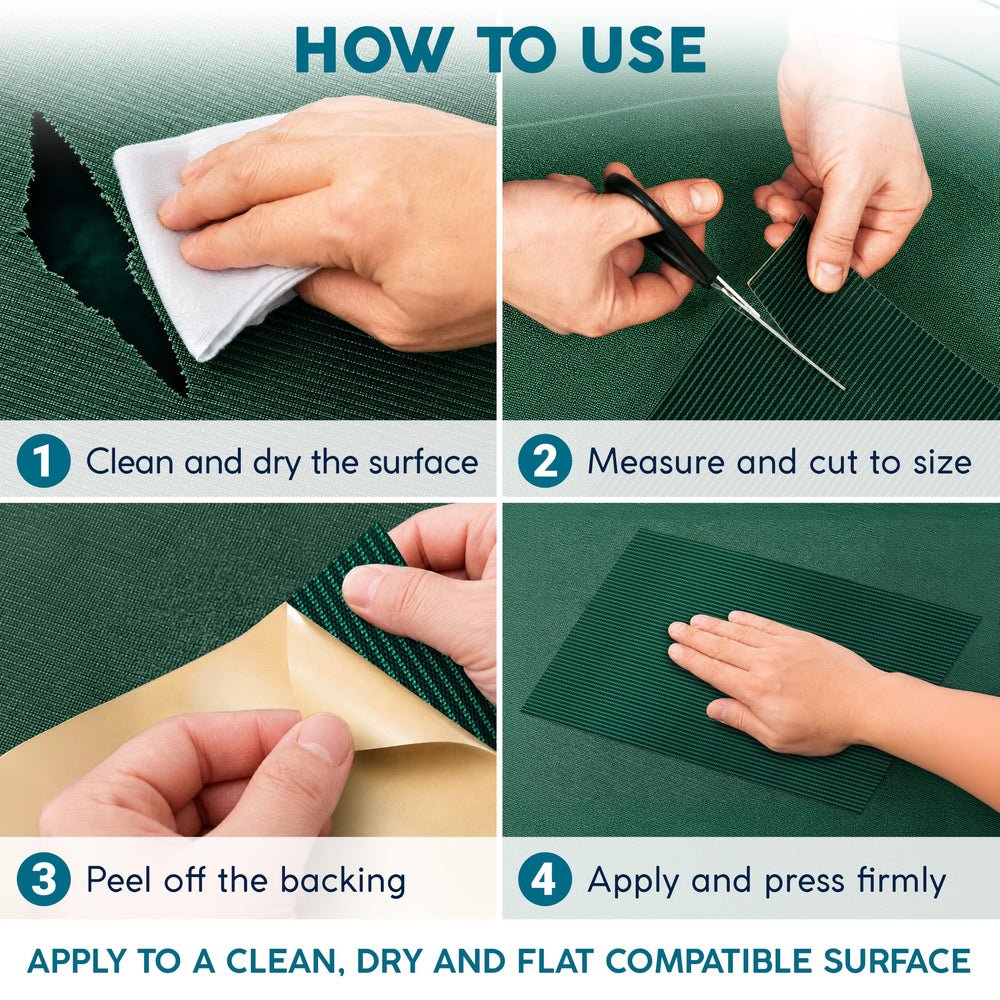 HOW TO USE

1 Clean and dry the surface

2 Measure and cut to size

3 Peel off the backing

4 Apply and press firmly

APPLY TO A CLEAN, DRY AND FLAT COMPATIBLE SURFACE